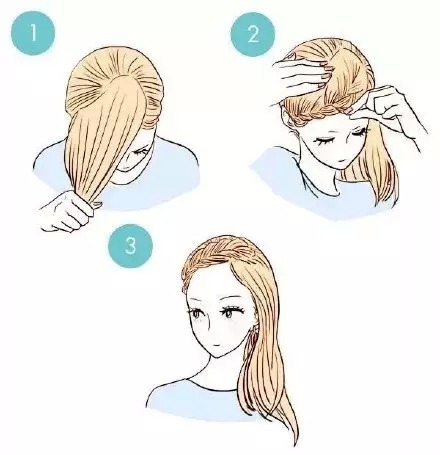 1
2
3