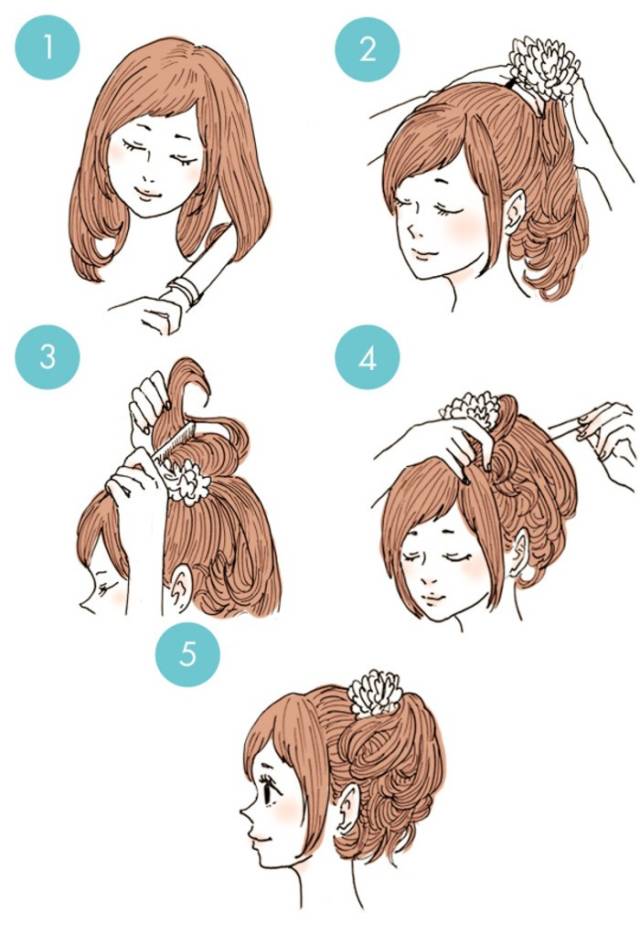 1

2

3

4

5